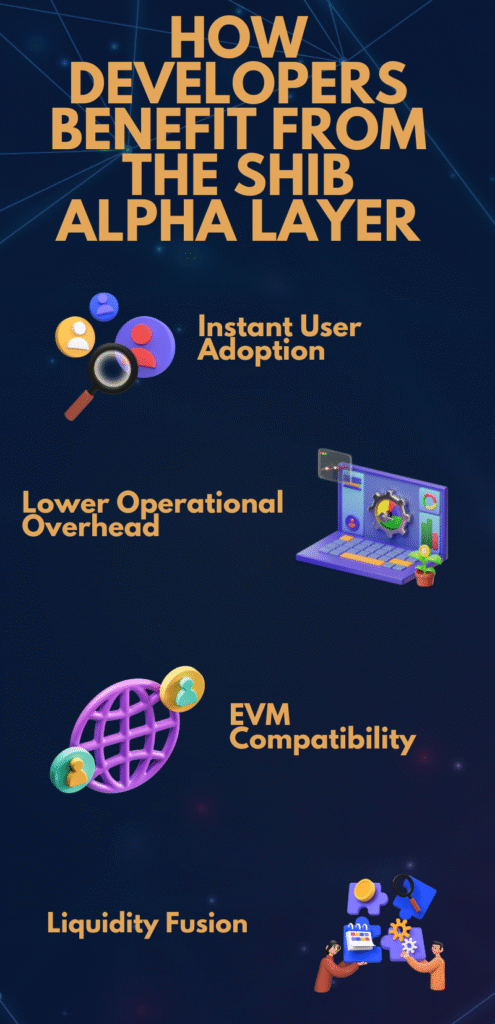 HOW DEVELOPERS BENEFIT FROM THE SHIB ALPHA LAYER

Instant User Adoption

Lower Operational Overhead

EVM Compatibility

Liquidity Fusion